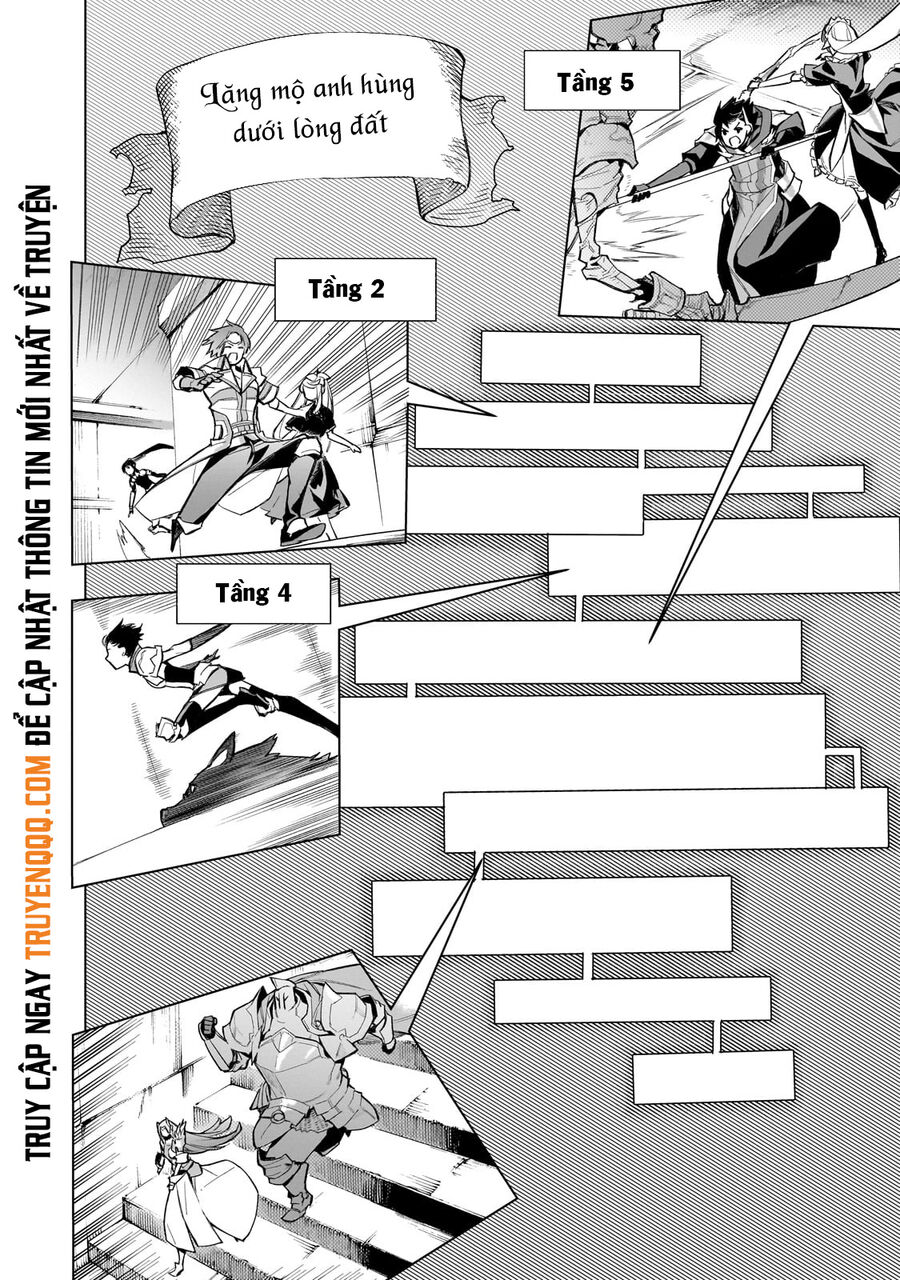 TRUY CẬP NGAY TRUYENQQQ.COM ĐỂ CẬP NHẬT THÔNG TIN MỚI NHẤT VỀ TRUYỆN

Lăng mộ anh hùng dưới lòng đất

Tầng 5

Tầng 2

Tầng 4