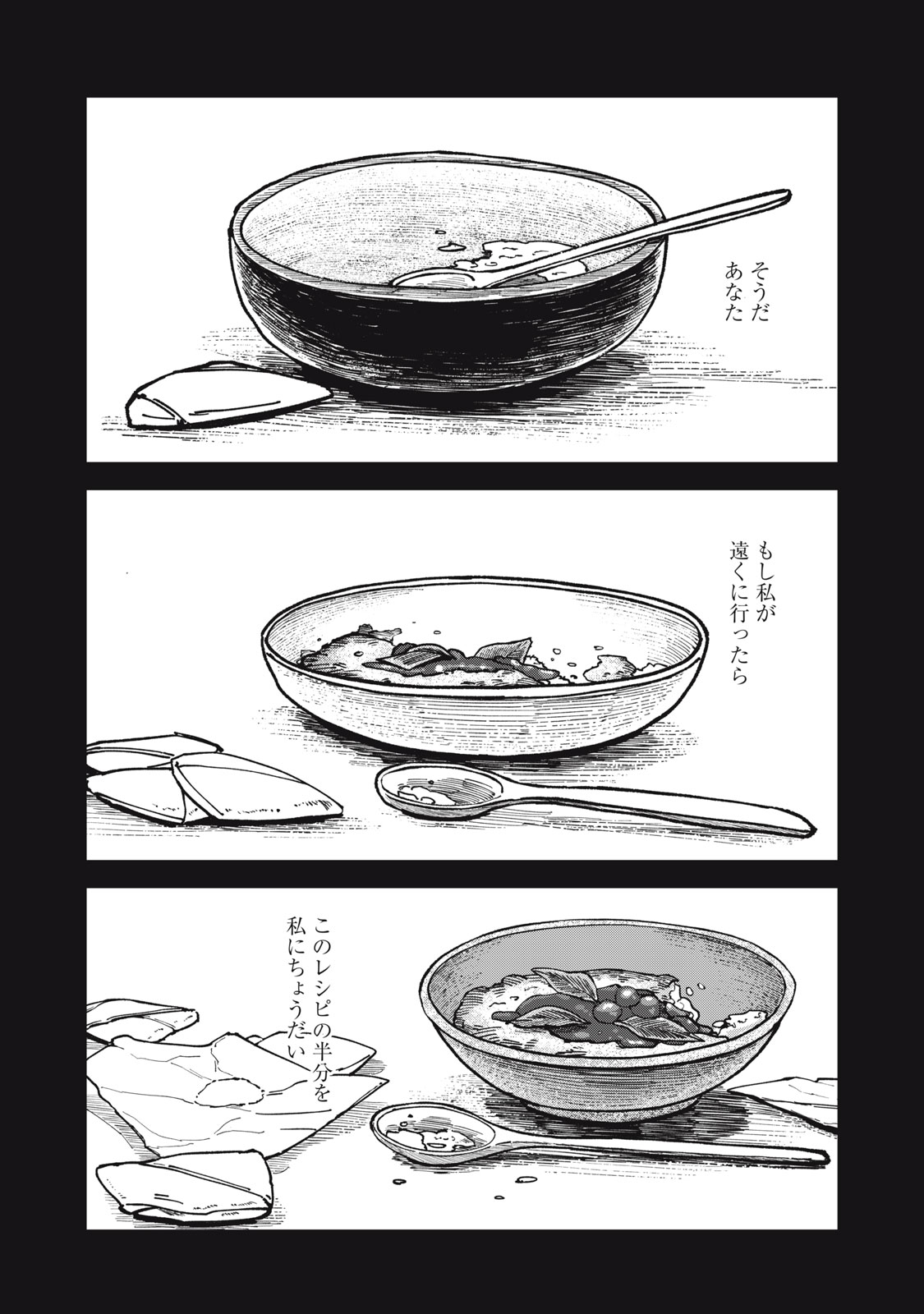 そうだ
あなた

もし私が
遠くに行ったら

このレシピの半分を
私にちょうだい